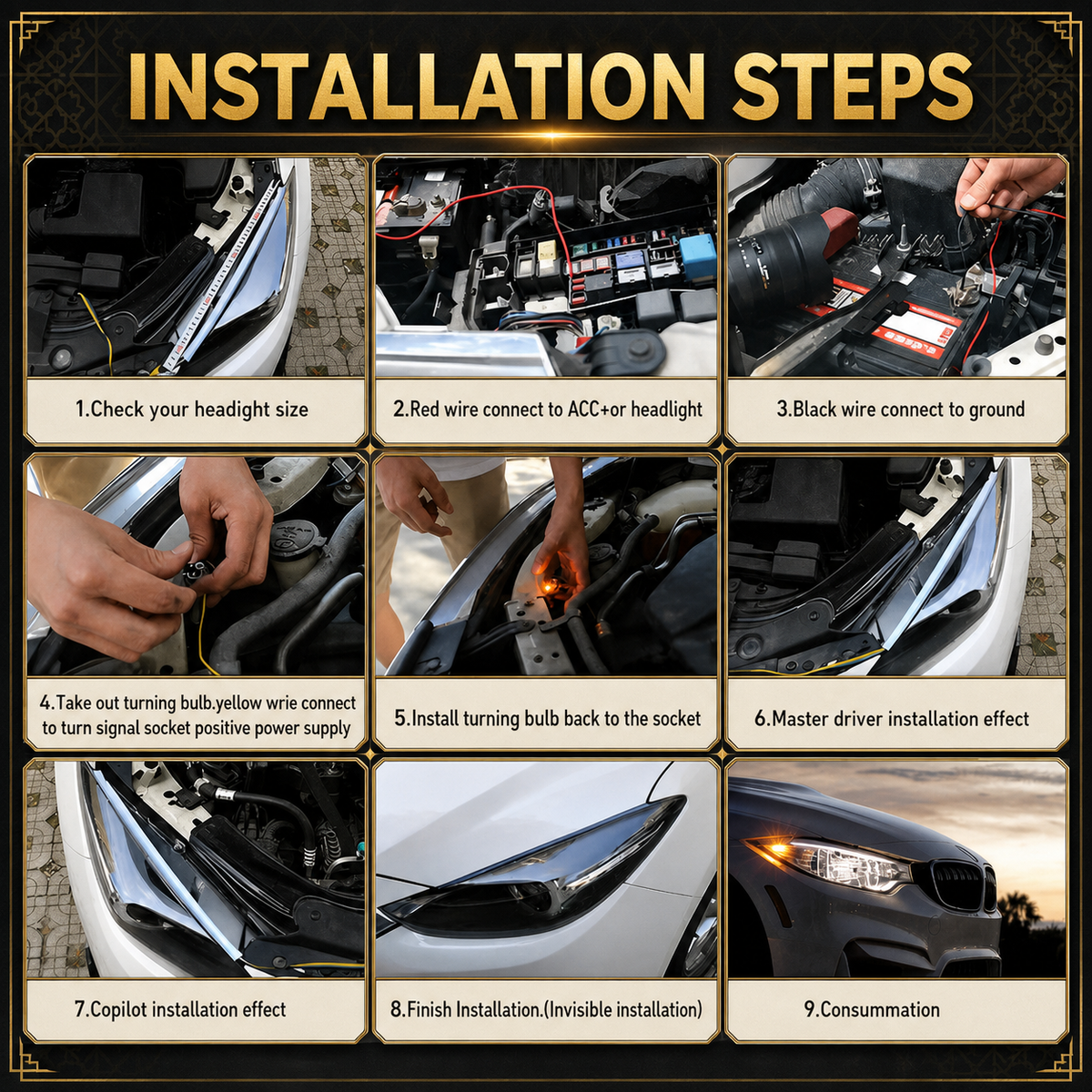 INSTALLATION STEPS

1.Check your headight size

2.Red wire connect to ACC+or headlight

3.Black wire connect to ground

4.Take out turning bulb.yellow wrie connect to turn signal socket positive power supply

5.Install turning bulb back to the socket

6.Master driver installation effect

7.Copilot installation effect

8.Finish Installation.(Invisible installation)

9.Consummation